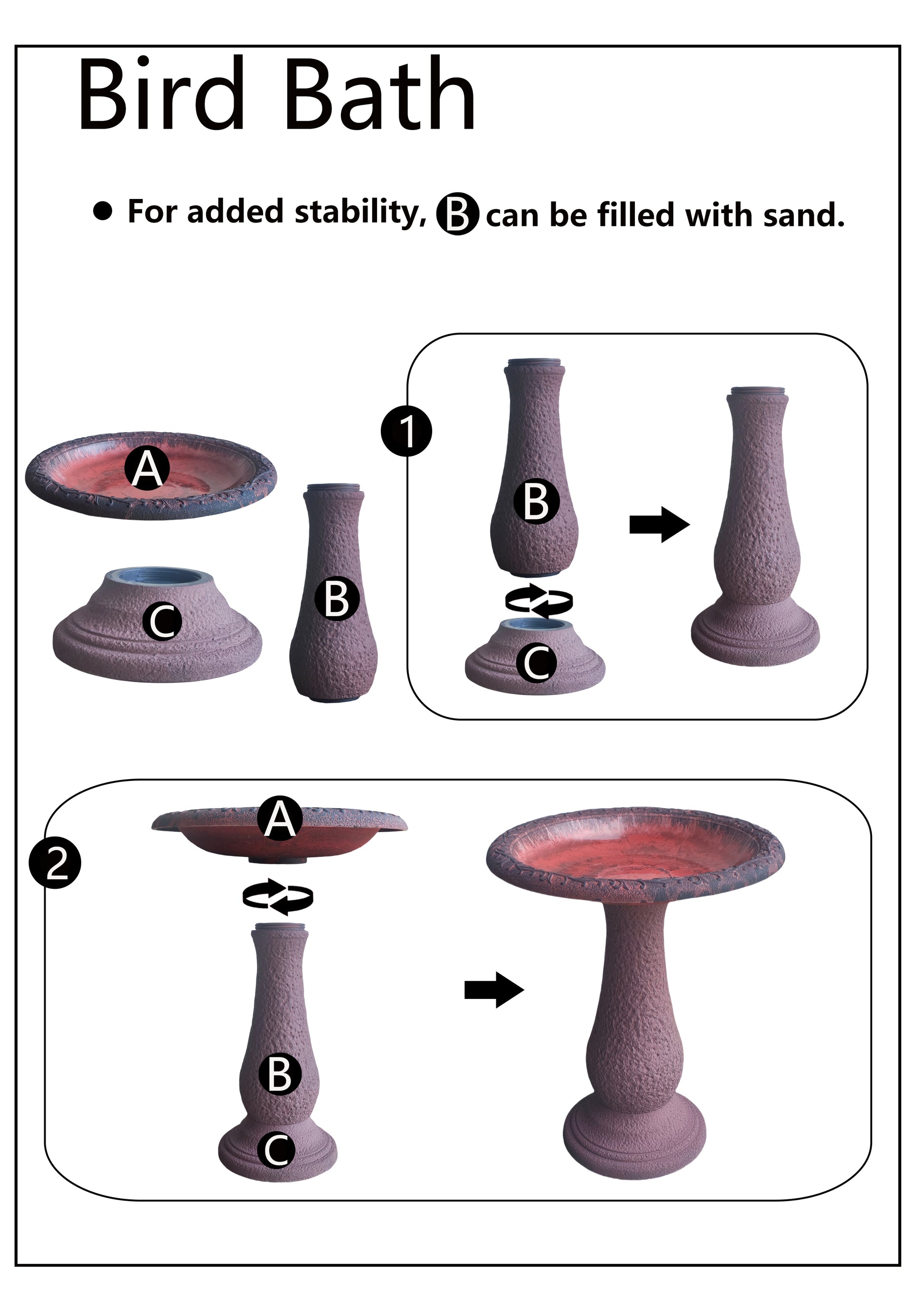 Bird Bath

● For added stability, B can be filled with sand.

A

C

B

1

B

C

2

A

B

C